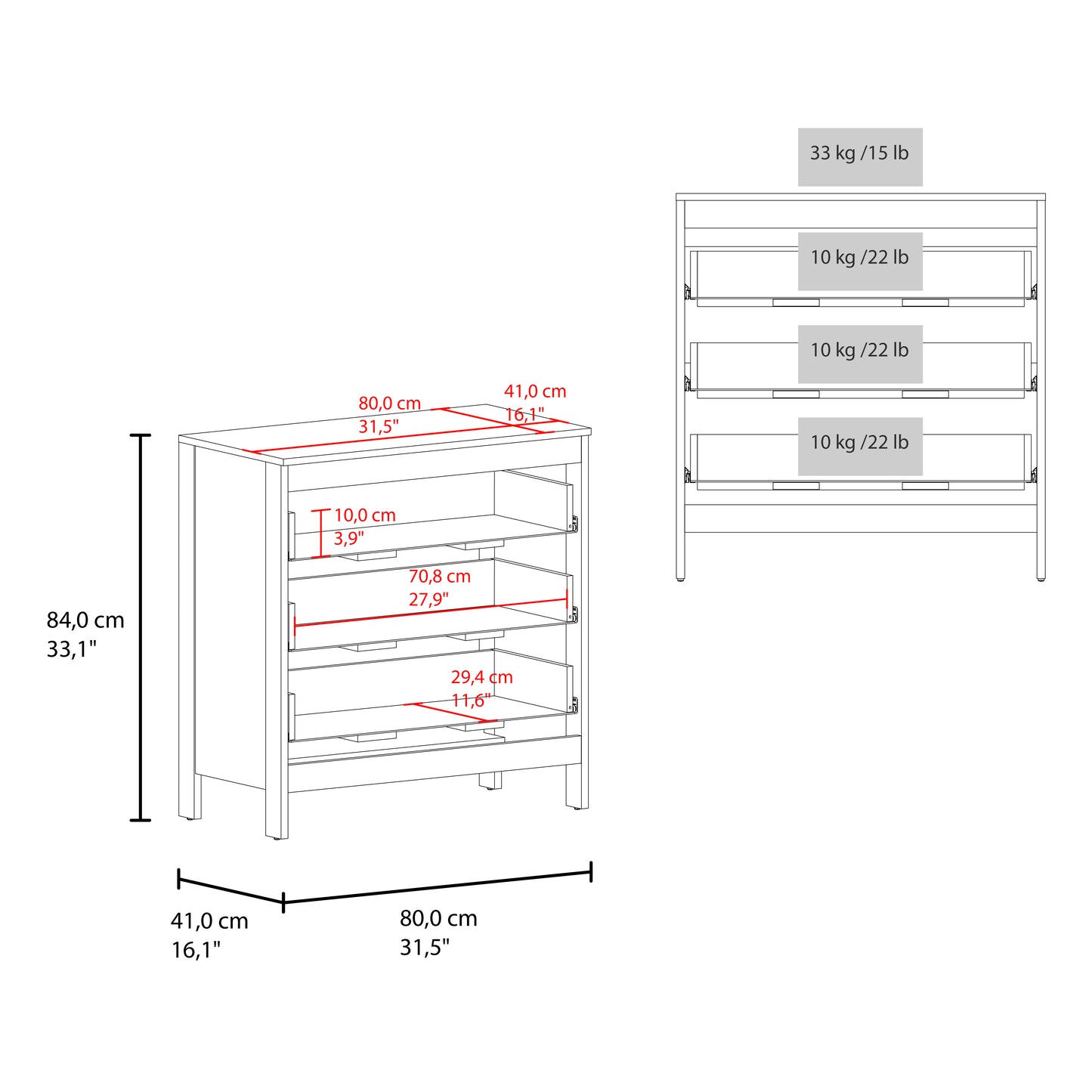 33 kg /15 lb

10 kg /22 lb

10 kg /22 lb

10 kg /22 lb

80,0 cm
31,5"

41,0 cm
16,1"

10,0 cm
3,9"

70,8 cm
27,9"

29,4 cm
11,6"

84,0 cm
33,1"

41,0 cm
16,1"

80,0 cm
31,5"