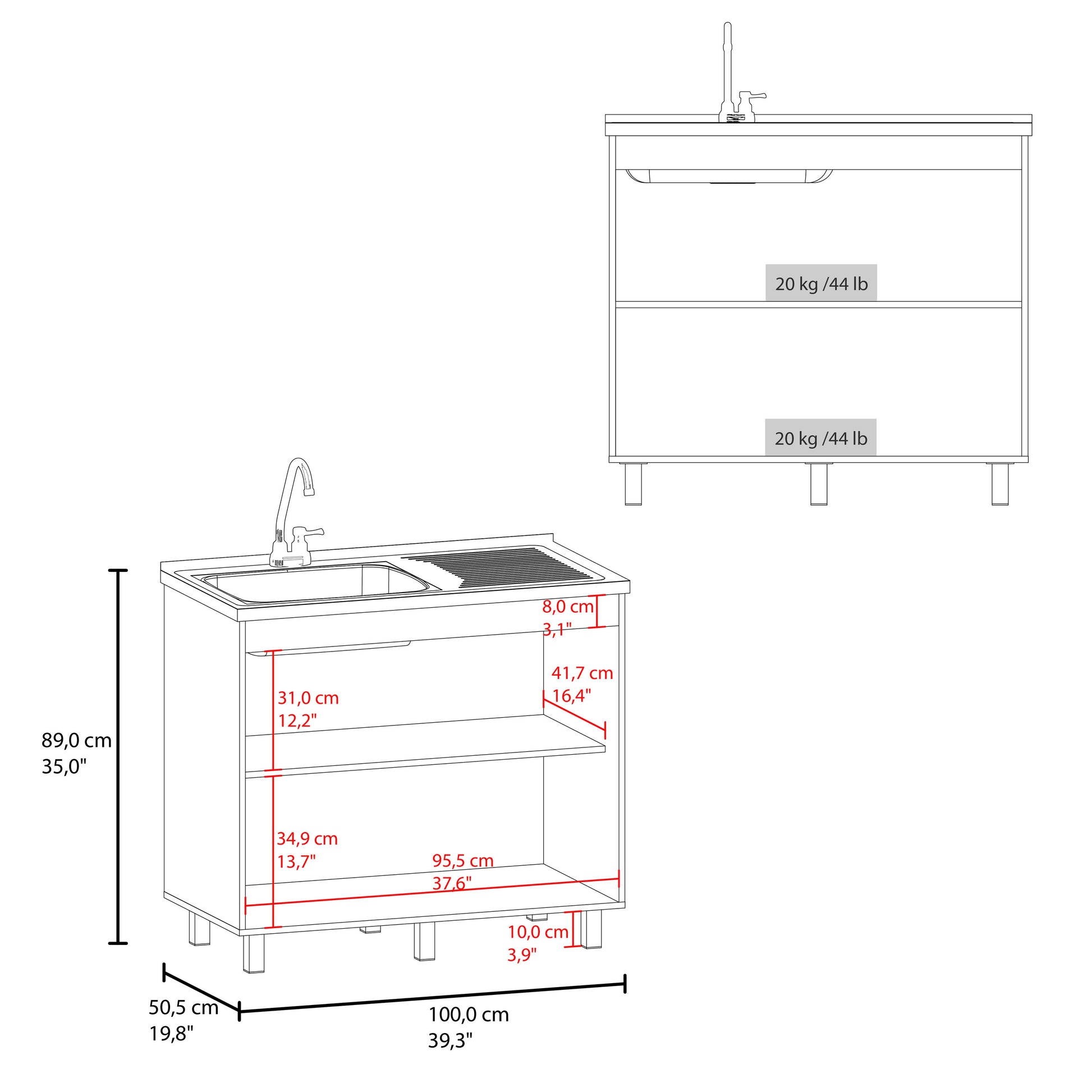 20 kg /44 lb

20 kg /44 lb

8,0 cm
3,1"

41,7 cm
16,4"

31,0 cm
12,2"

89,0 cm
35,0"

34,9 cm
13,7"

95,5 cm
37,6"

10,0 cm
3,9"

50,5 cm
19,8"

100,0 cm
39,3"